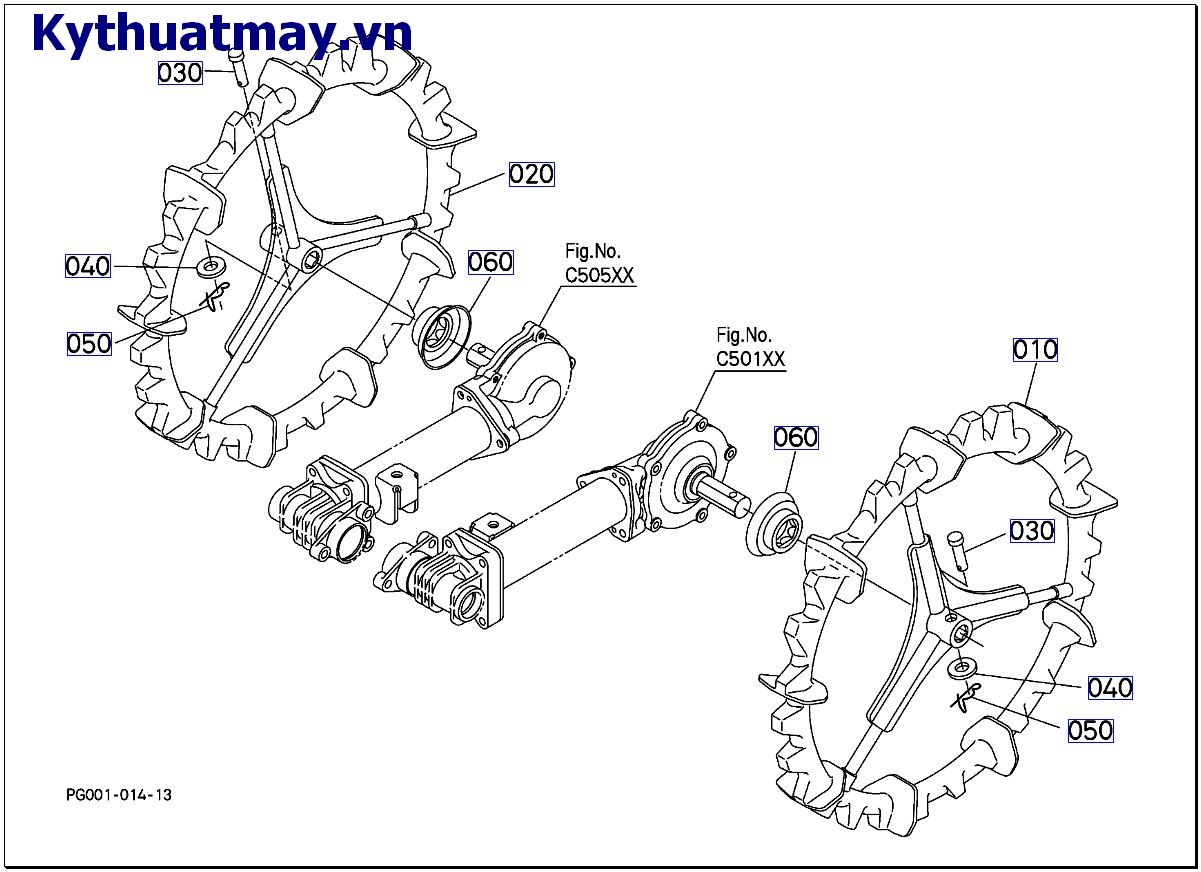 Kythuatmay.vn

030

020

040

060

Fig.No. C505XX

050

Fig.No. C501XX

010

060

030

040

050

PG001-014-13